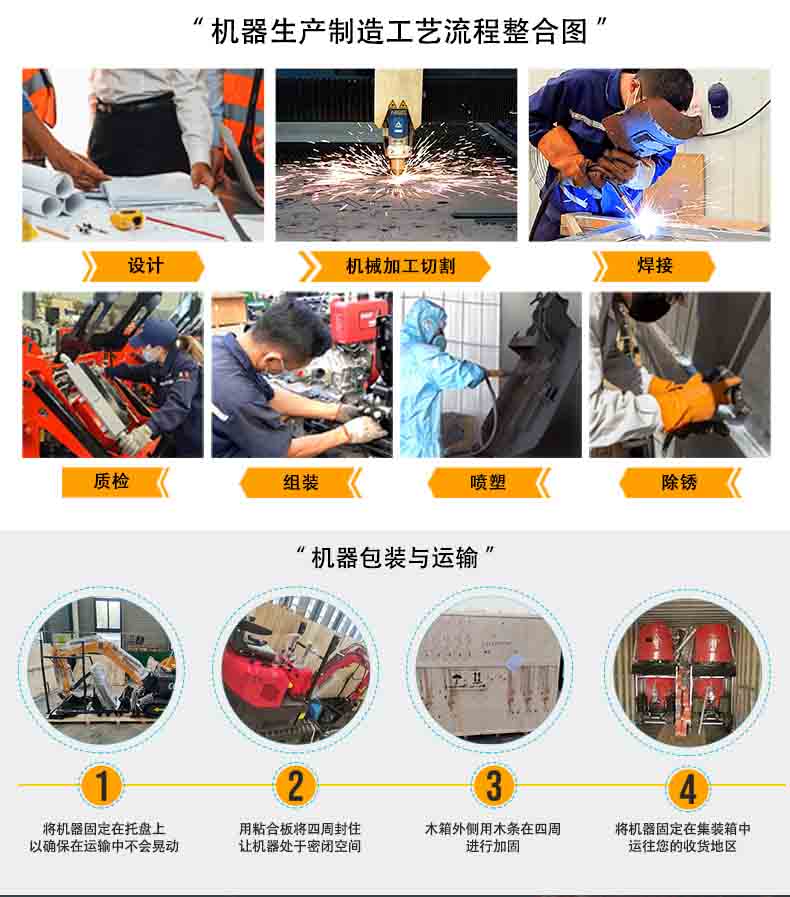 “机器生产制造工艺流程整合图”

设计

机械加工切割

焊接

质检

组装

喷塑

除锈

“机器包装与运输”

1
将机器固定在托盘上
以确保在运输中不会晃动

2
用粘合板将四周封住
让机器处于密闭空间

3
木箱外侧用木条在四周
进行加固

4
将机器固定在集装箱中
运往您的收货地区